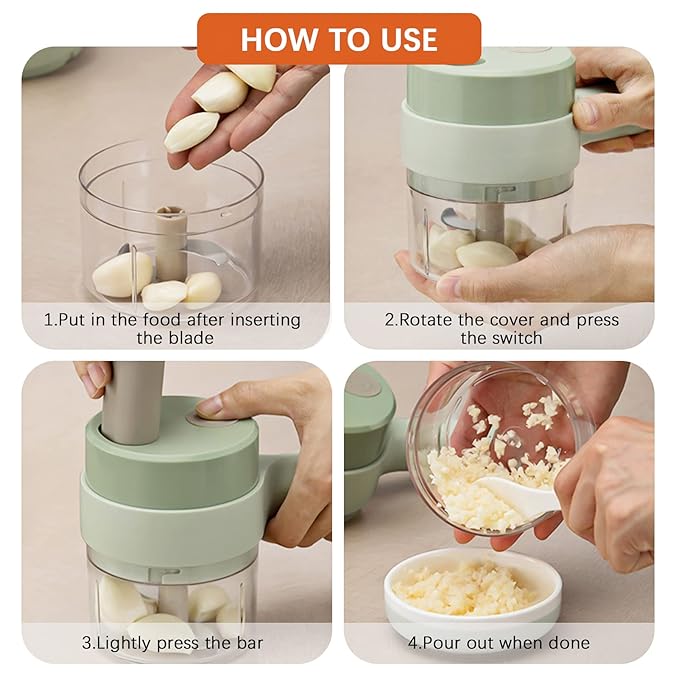 HOW TO USE

1.Put in the food after inserting the blade

2.Rotate the cover and press the switch

3.Lightly press the bar

4.Pour out when done