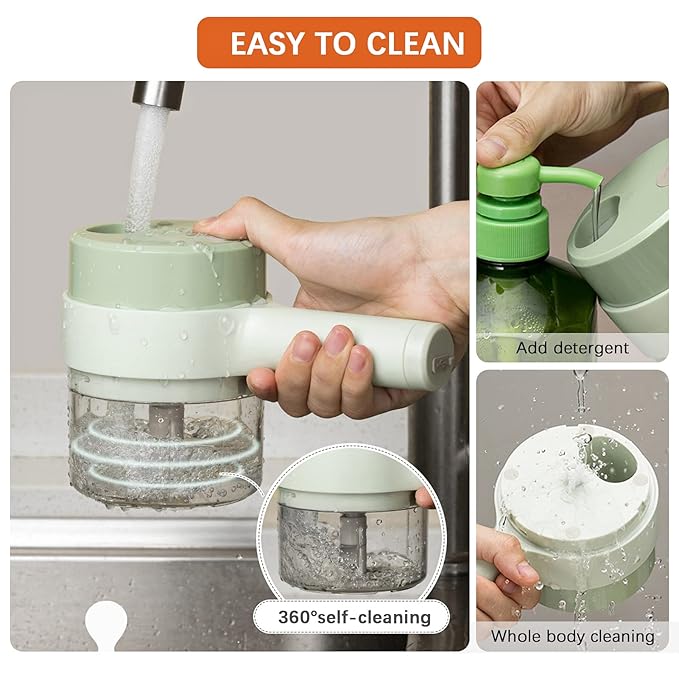 EASY TO CLEAN

Add detergent

360°self-cleaning

Whole body cleaning